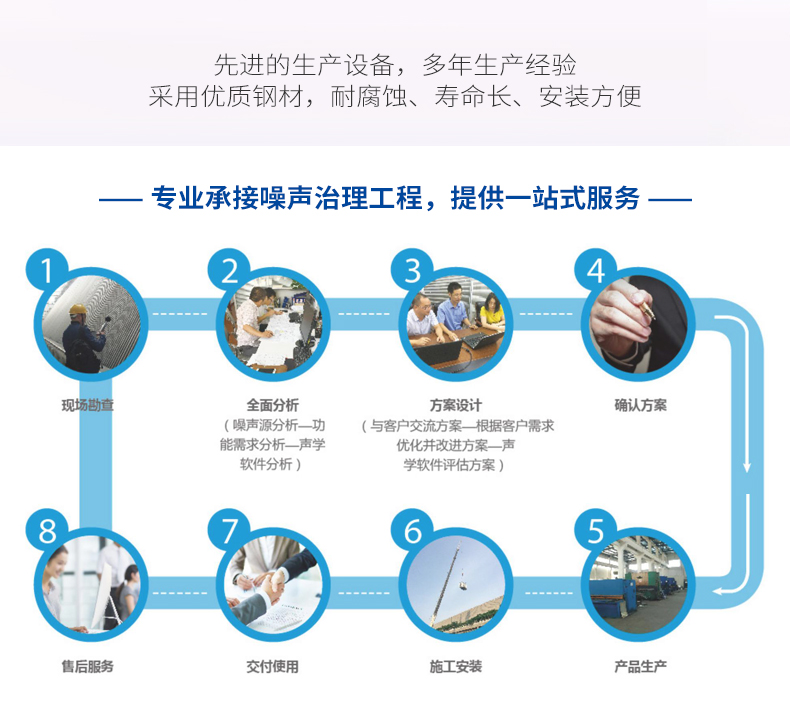 先进的生产设备，多年生产经验
采用优质钢材，耐腐蚀、寿命长、安装方便

—— 专业承接噪声治理工程，提供一站式服务 ——

1
现场勘查

2
全面分析
（噪声源分析—功能需求分析—声学软件分析）

3
方案设计
（与客户交流方案—根据客户需求优化并改进方案—声学软件评估方案）

4
确认方案

5
产品生产

6
施工安装

7
交付使用

8
售后服务